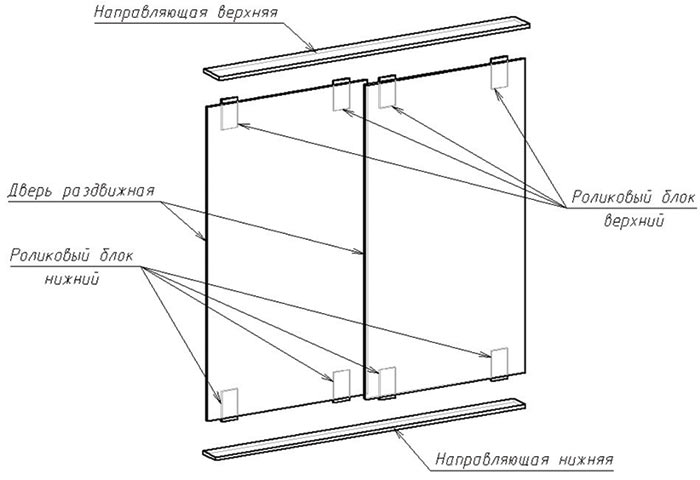 Направляющая верхняя

Дверь раздвижная

Роликовый блок верхний

Роликовый блок нижний

Направляющая нижняя