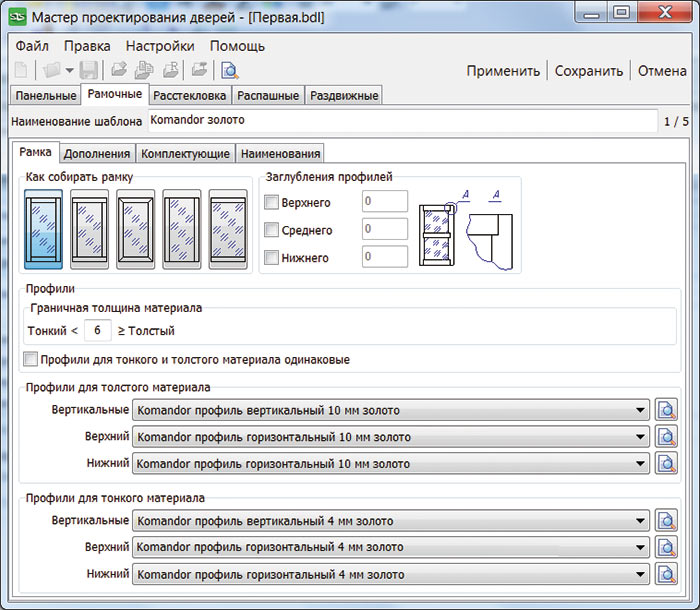 Мастер проектирования дверей - [Первая.bdl]

Файл Правка Настройки Помощь

Применить Сохранить Отмена

Панельные Рамочные Расстекловка Распашные Раздвижные

Наименование шаблона Komandor золото 1 / 5

Рамка Дополнения Комплектующие Наименования

Как собирать рамку

Заглубления профилей

Верхнего 0

Среднего 0

Нижнего 0

A A

Профили

Граничная толщина материала

Тонкий < 6 ≥ Толстый

Профили для тонкого и толстого материала одинаковые

Профили для толстого материала

Вертикальные Komandor профиль вертикальный 10 мм золото

Верхний Komandor профиль горизонтальный 10 мм золото

Нижний Komandor профиль горизонтальный 10 мм золото

Профили для тонкого материала

Вертикальные Komandor профиль вертикальный 4 мм золото

Верхний Komandor профиль горизонтальный 4 мм золото

Нижний Komandor профиль горизонтальный 4 мм золото