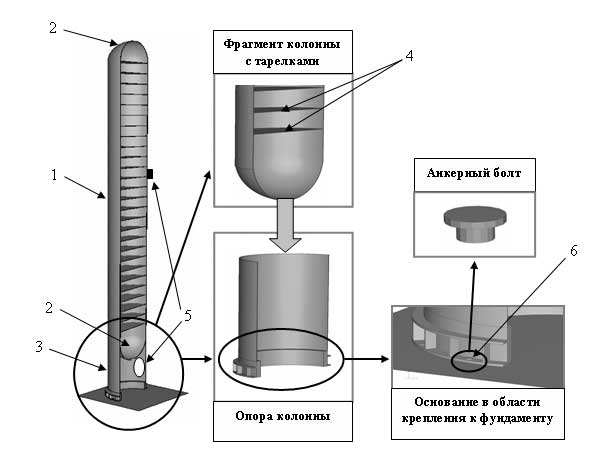 2

Фрагмент колонны с тарелками

4

1

Анкерный болт

6

2

5

3

Опора колонны

Основание в области крепления к фундаменту